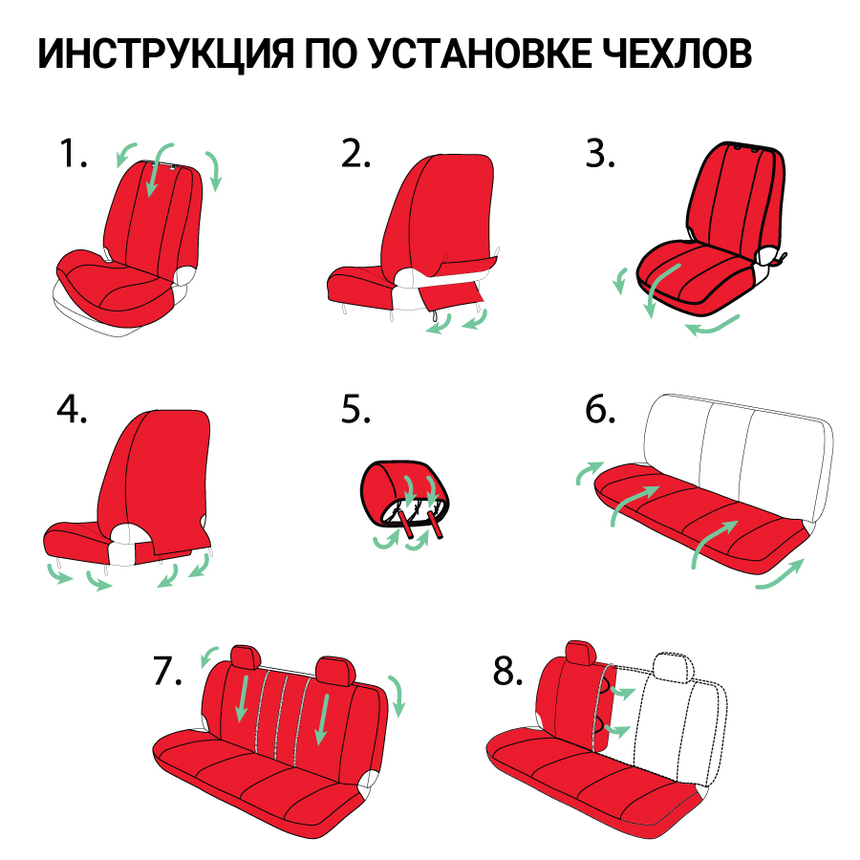 ИНСТРУКЦИЯ ПО УСТАНОВКЕ ЧЕХЛОВ

1.

2.

3.

4.

5.

6.

7.

8.